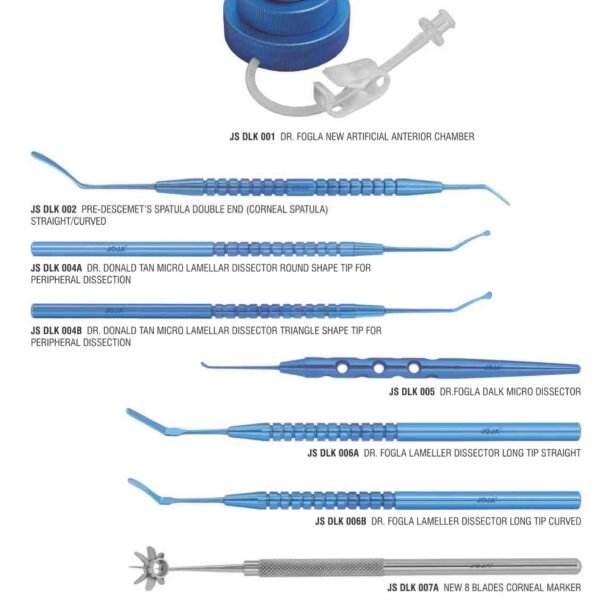 JS DLK 001 DR. FOGLA NEW ARTIFICIAL ANTERIOR CHAMBER

JOJA

JS DLK 002 PRE-DESCEMET'S SPATULA DOUBLE END (CORNEAL SPATULA) STRAIGHT/CURVED

JOJA

JS DLK 004A DR. DONALD TAN MICRO LAMELLAR DISSECTOR ROUND SHAPE TIP FOR PERIPHERAL DISSECTION

JOJA

JS DLK 004B DR. DONALD TAN MICRO LAMELLAR DISSECTOR TRIANGLE SHAPE TIP FOR PERIPHERAL DISSECTION

JOJA

JS DLK 005 DR.FOGLA DALK MICRO DISSECTOR

JOJA

JS DLK 006A DR. FOGLA LAMELLER DISSECTOR LONG TIP STRAIGHT

JOJA

JS DLK 006B DR. FOGLA LAMELLER DISSECTOR LONG TIP CURVED

JOJA

JS DLK 007A NEW 8 BLADES CORNEAL MARKER