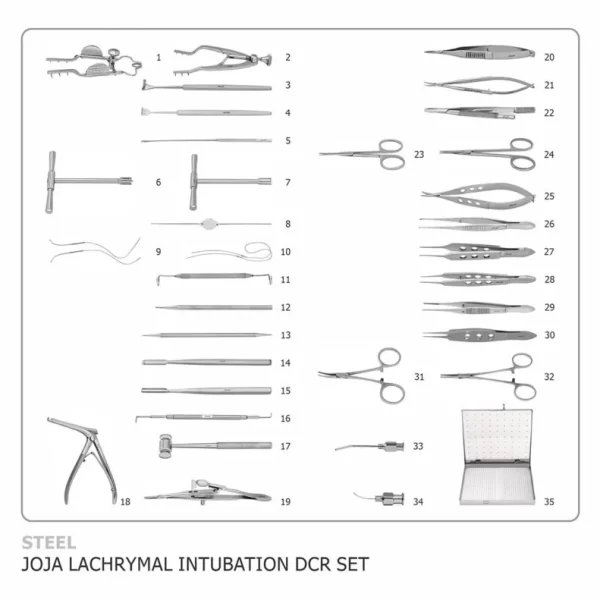 1
2
3
4
5
6
7
8
9
10
11
12
13
14
15
16
17
18
19
20
21
22
23
24
25
26
27
28
29
30
31
32
33
34
35

STEEL
JOJA LACHRYMAL INTUBATION DCR SET