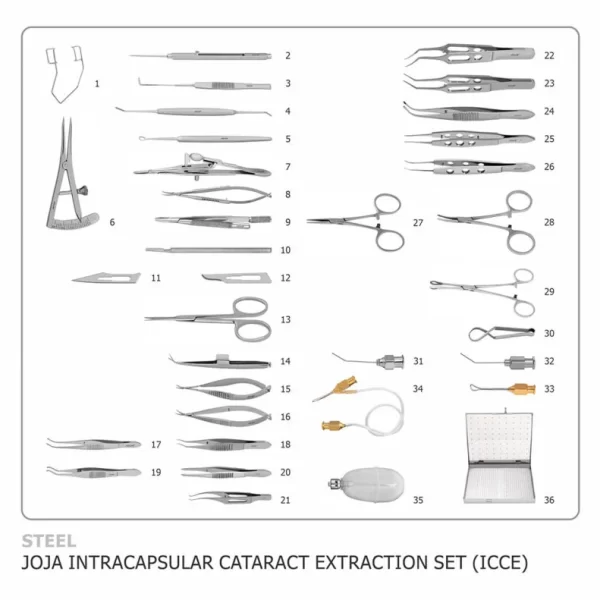 1
2
3
4
5
6
7
8
9
10
11
12
13
14
15
16
17
18
19
20
21
22
23
24
25
26
27
28
29
30
31
32
33
34
35
36

STEEL
JOJA INTRACAPSULAR CATARACT EXTRACTION SET (ICCE)